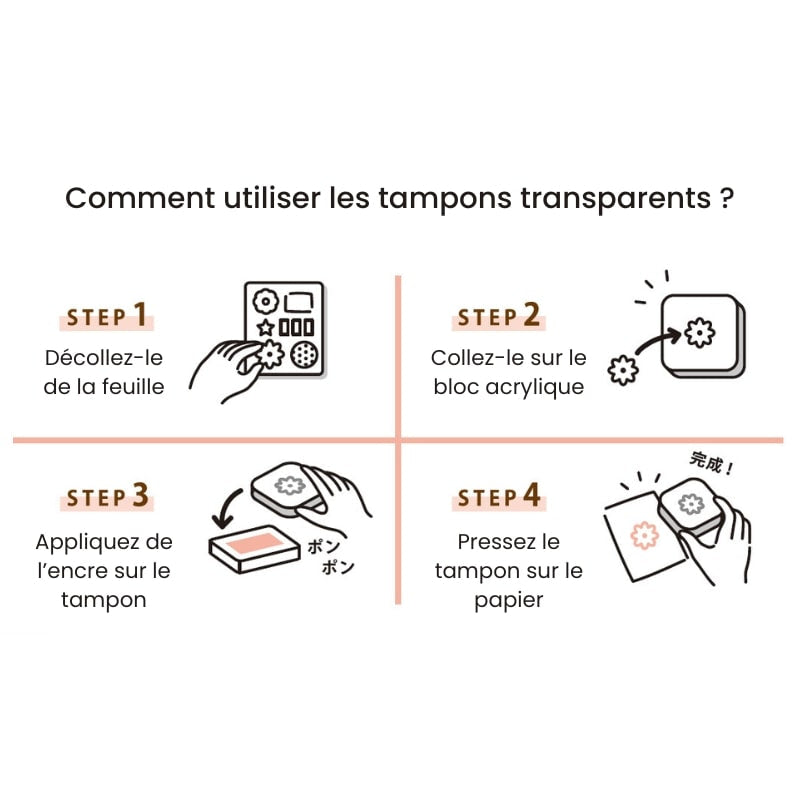 Comment utiliser les tampons transparents ?

STEP 1
Décollez-le de la feuille

STEP 2
Collez-le sur le bloc acrylique

STEP 3
Appliquez de l'encre sur le tampon

ポン
ポン

STEP 4
Pressez le tampon sur le papier

完成！