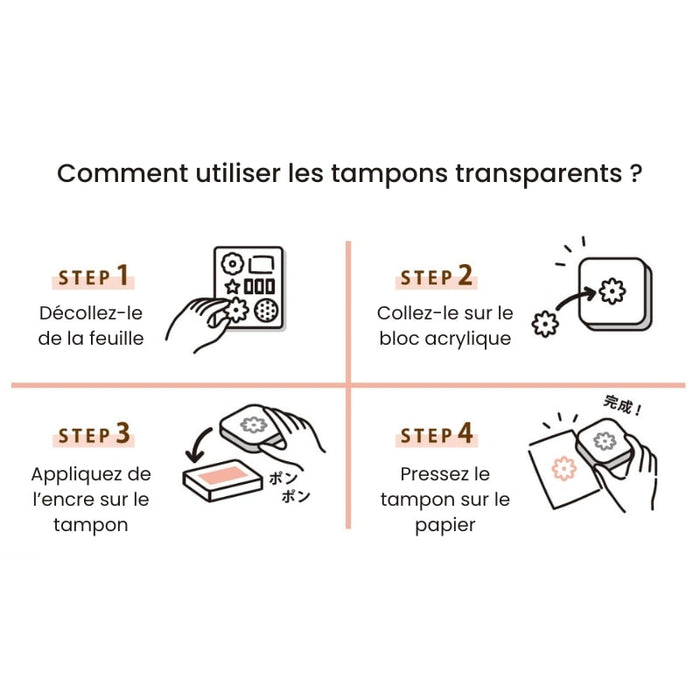 Comment utiliser les tampons transparents ?

STEP 1
Décollez-le de la feuille

STEP 2
Collez-le sur le bloc acrylique

STEP 3
Appliquez de l'encre sur le tampon

ポン
ポン

STEP 4
Pressez le tampon sur le papier

完成！